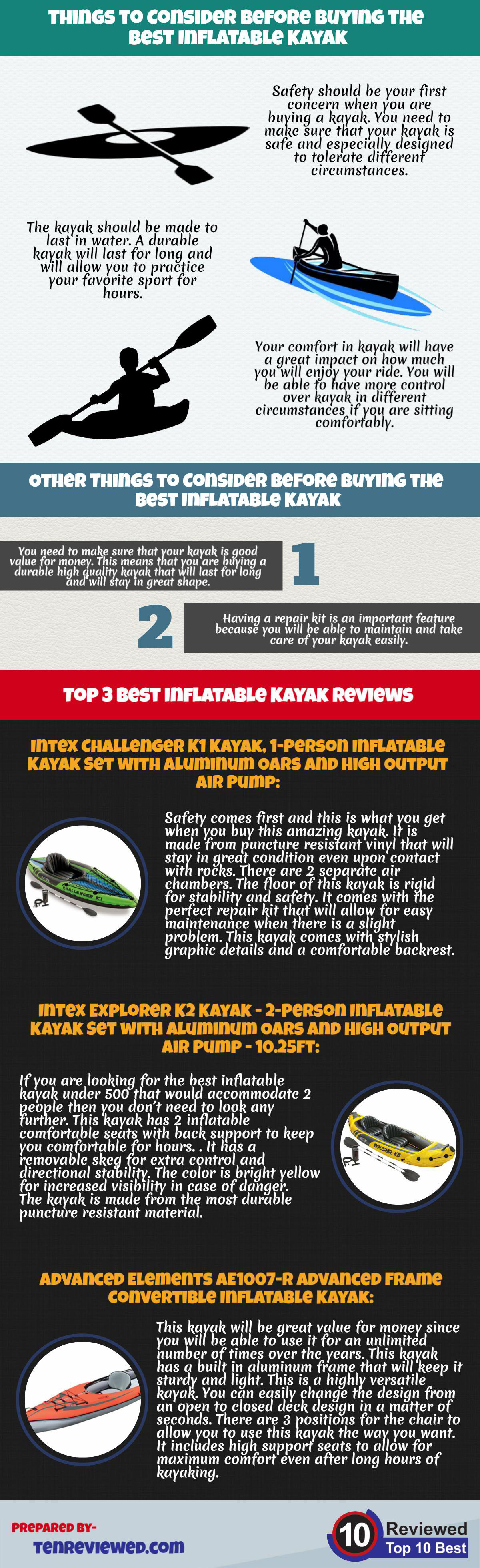 THINGS TO CONSIDER BEFORE BUYING THE BEST INFLATABLE KAYAK

Safety should be your first concern when you are buying a kayak. You need to make sure that your kayak is safe and especially designed to tolerate different circumstances.

The kayak should be made to last in water. A durable kayak will last for long and will allow you to practice your favorite sport for hours.

Your comfort in kayak will have a great impact on how much you will enjoy your ride. You will be able to have more control over kayak in different circumstances if you are sitting comfortably.

OTHER THINGS TO CONSIDER BEFORE BUYING THE BEST INFLATABLE KAYAK

You need to make sure that your kayak is good value for money. This means that you are buying a durable high quality kayak that will last for long and will stay in great shape.

1

2

Having a repair kit is an important feature because you will be able to maintain and take care of your kayak easily.

TOP 3 BEST INFLATABLE KAYAK REVIEWS

INTEX CHALLENGER K1 KAYAK, 1-PERSON INFLATABLE KAYAK SET WITH ALUMINUM OARS AND HIGH OUTPUT AIR PUMP:

CHALLENGER K1

Safety comes first and this is what you get when you buy this amazing kayak. It is made from puncture resistant vinyl that will stay in great condition even upon contact with rocks. There are 2 separate air chambers. The floor of this kayak is rigid for stability and safety. It comes with the perfect repair kit that will allow for easy maintenance when there is a slight problem. This kayak comes with stylish graphic details and a comfortable backrest.

INTEX EXPLORER K2 KAYAK - 2-PERSON INFLATABLE KAYAK SET WITH ALUMINUM OARS AND HIGH OUTPUT AIR PUMP - 10.25FT:

If you are looking for the best inflatable kayak under 500 that would accommodate 2 people then you don't need to look any further. This kayak has 2 inflatable comfortable seats with back support to keep you comfortable for hours. . It has a removable skeg for extra control and directional stability. The color is bright yellow for increased visibility in case of danger. The kayak is made from the most durable puncture resistant material.

EXPLORER K2

ADVANCED ELEMENTS AE1007-R ADVANCED FRAME CONVERTIBLE INFLATABLE KAYAK:

This kayak will be great value for money since you will be able to use it for an unlimited number of times over the years. This kayak has a built in aluminum frame that will keep it sturdy and light. This is a highly versatile kayak. You can easily change the design from an open to closed deck design in a matter of seconds. There are 3 positions for the chair to allow you to use this kayak the way you want. It includes high support seats to allow for maximum comfort even after long hours of kayaking.

PREPARED BY-
TENREVIEWED.COM

10 Reviewed
Top 10 Best